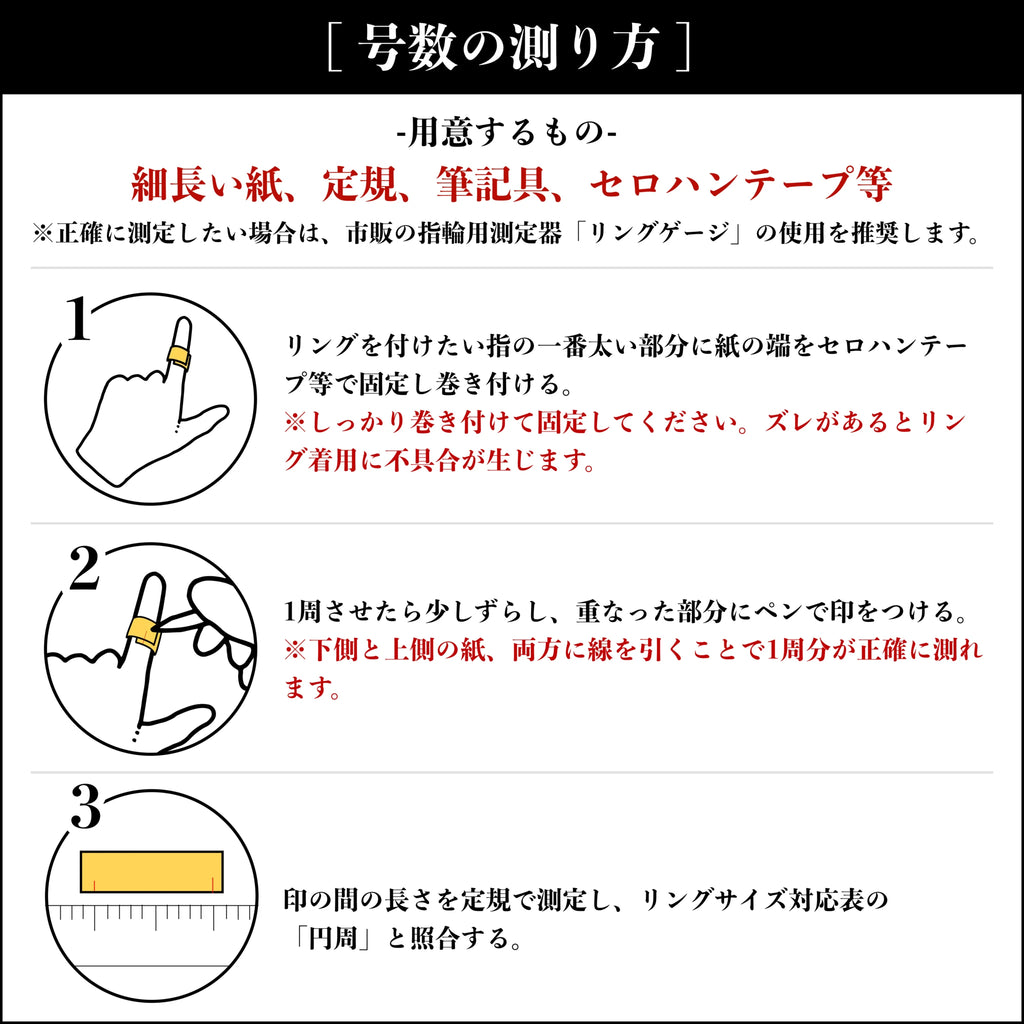 [ 号数の測り方 ]

-用意するもの-

細長い紙、定規、筆記具、セロハンテープ等

※正確に測定したい場合は、市販の指輪用測定器「リングゲージ」の使用を推奨します。

1

リングを付けたい指の一番太い部分に紙の端をセロハンテープ等で固定し巻き付ける。
※しっかり巻き付けて固定してください。ズレがあるとリング着用に不具合が生じます。

2

1周させたら少しずらし、重なった部分にペンで印をつける。
※下側と上側の紙、両方に線を引くことで1周分が正確に測れます。

3

印の間の長さを定規で測定し、リングサイズ対応表の「円周」と照合する。