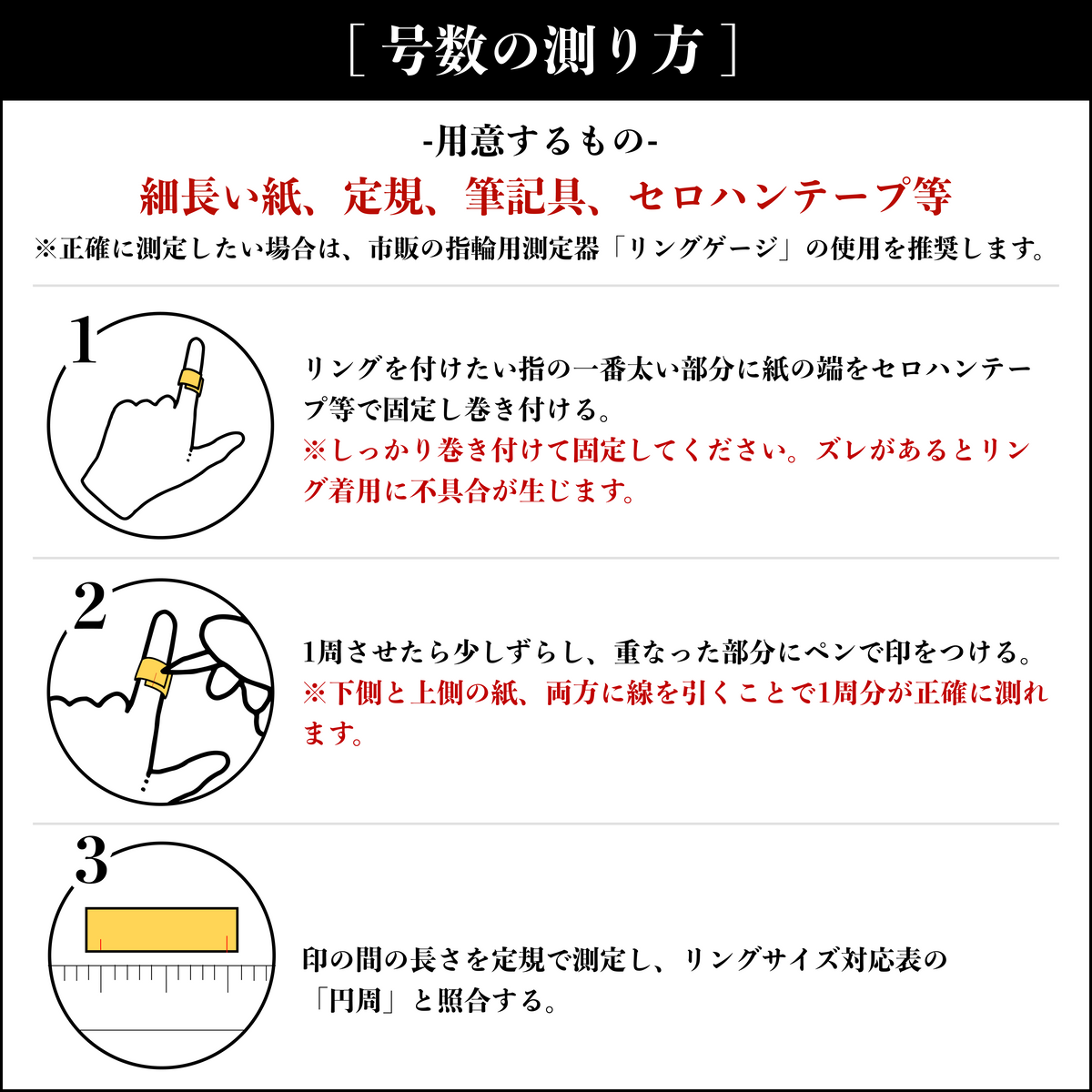 [ 号数の測り方 ]

-用意するもの-

細長い紙、定規、筆記具、セロハンテープ等

※正確に測定したい場合は、市販の指輪用測定器「リングゲージ」の使用を推奨します。

1

リングを付けたい指の一番太い部分に紙の端をセロハンテープ等で固定し巻き付ける。
※しっかり巻き付けて固定してください。ズレがあるとリング着用に不具合が生じます。

2

1周させたら少しずらし、重なった部分にペンで印をつける。
※下側と上側の紙、両方に線を引くことで1周分が正確に測れます。

3

印の間の長さを定規で測定し、リングサイズ対応表の「円周」と照合する。